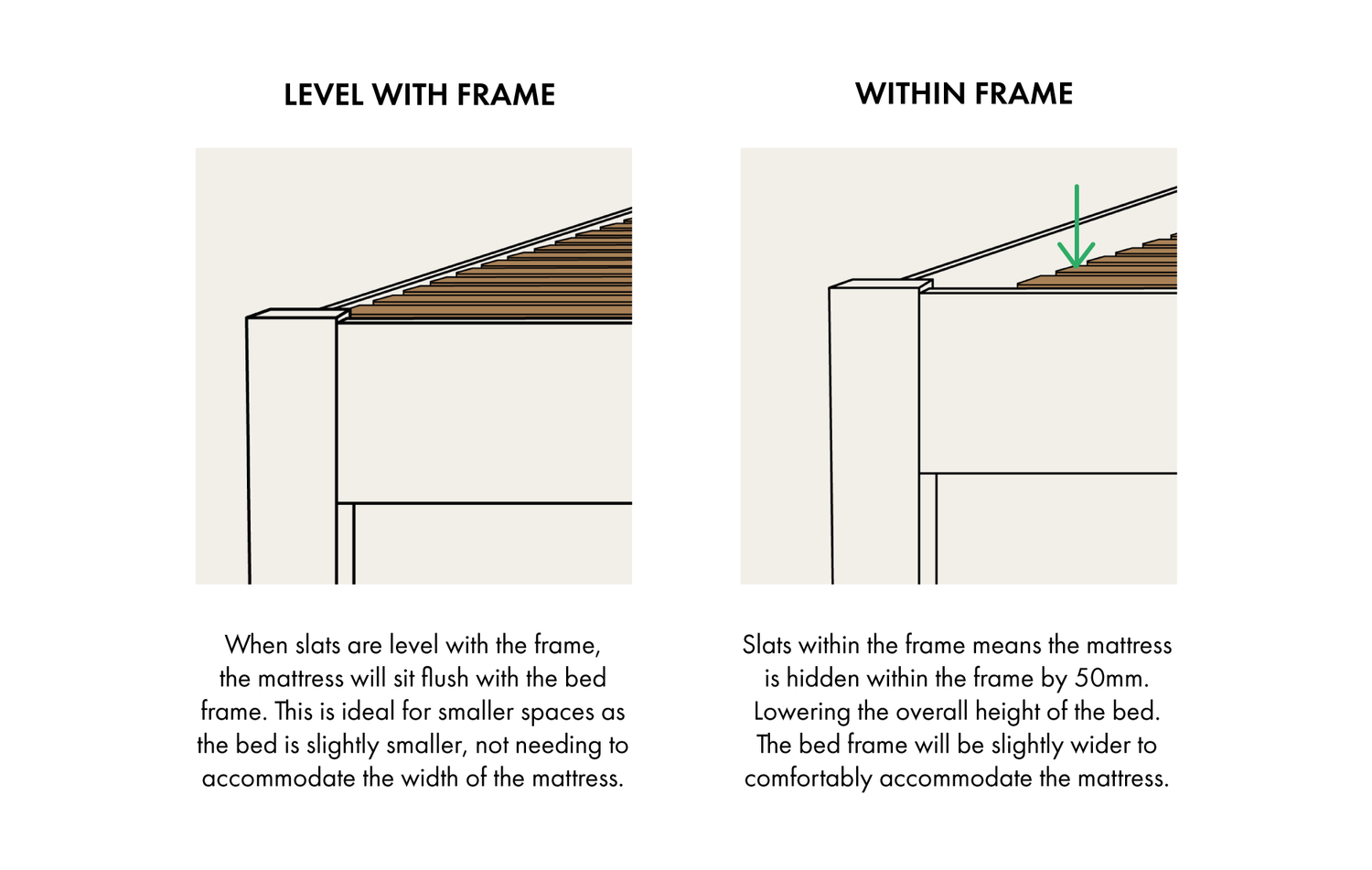 LEVEL WITH FRAME

When slats are level with the frame, the mattress will sit flush with the bed frame. This is ideal for smaller spaces as the bed is slightly smaller, not needing to accommodate the width of the mattress.

WITHIN FRAME

Slats within the frame means the mattress is hidden within the frame by 50mm. Lowering the overall height of the bed. The bed frame will be slightly wider to comfortably accommodate the mattress.